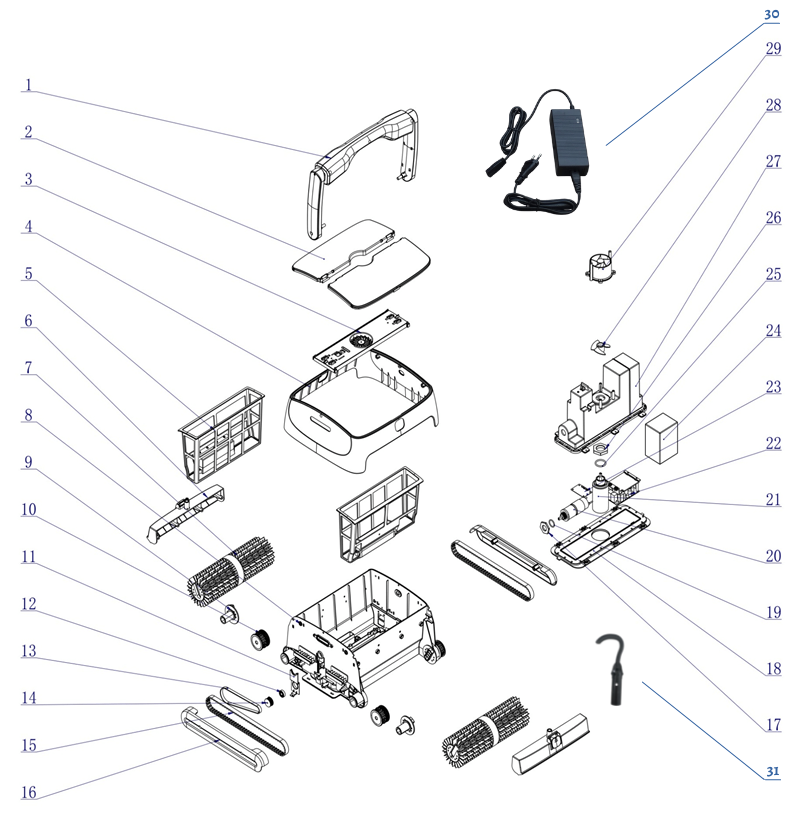 1
2
3
4
5
6
7
8
9
10
11
12
13
14
15
16
30
29
28
27
26
25
24
23
22
21
20
19
18
17
31