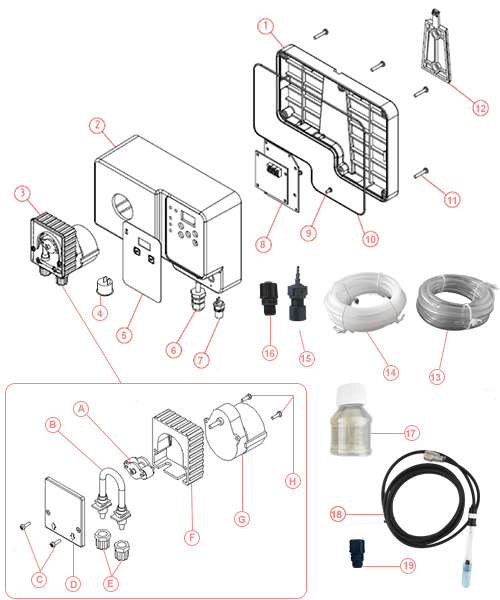 1
12
2
11
3
8
9
10
4
5
6
7
16
15
14
13
A
B
H
17
G
F
18
C
D
E
19