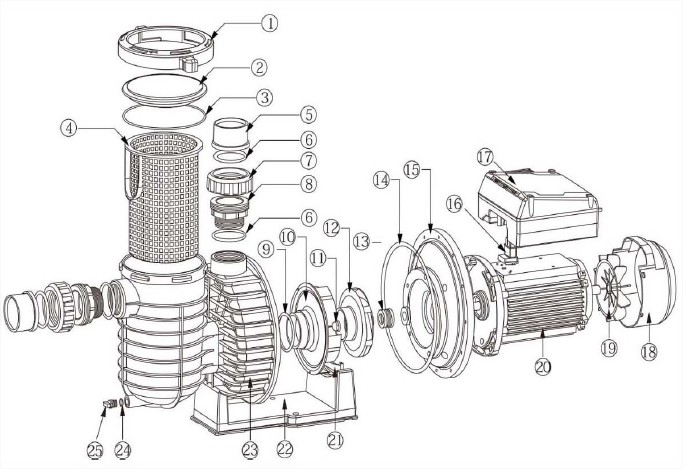 1
2
3
4
5
6
7
8
6
9
10
11
12
13
14
15
16
17
18
19
20
21
22
23
24
25