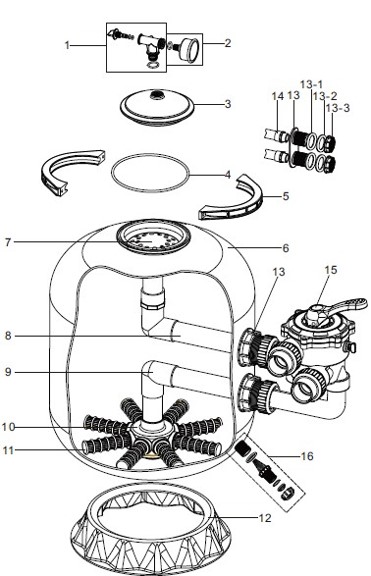 1
2
3
14
13
13-1
13-2
13-3
4
5
7
6
13
15
8
9
10
11
16
12